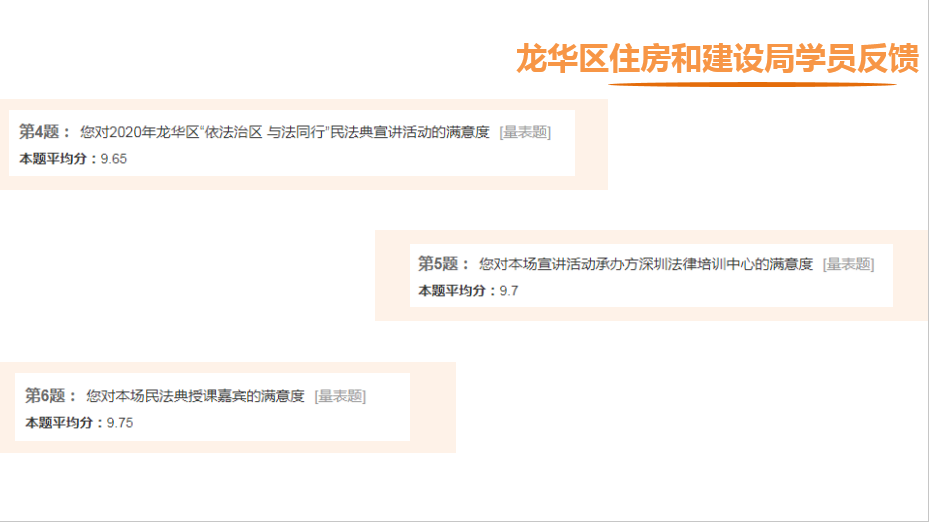 龙华区住房和建设局学员反馈

第4题： 您对2020年龙华区“依法治区 与法同行”民法典宣讲活动的满意度 [量表题]
本题平均分：9.65

第5题： 您对本场宣讲活动承办方深圳法律培训中心的满意度 [量表题]
本题平均分：9.7

第6题： 您对本场民法典授课嘉宾的满意度 [量表题]
本题平均分：9.75